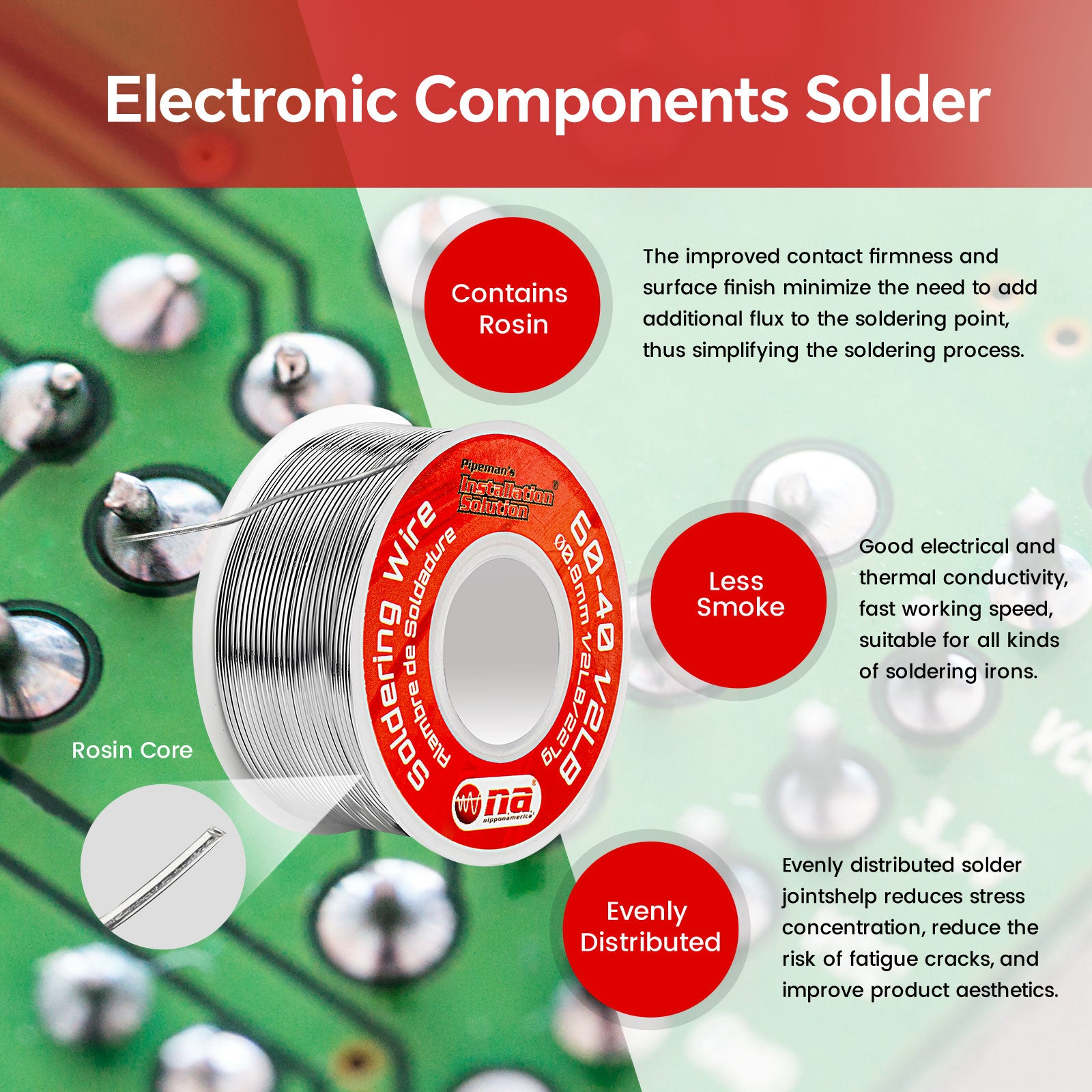 Electronic Components Solder

Contains Rosin

The improved contact firmness and surface finish minimize the need to add additional flux to the soldering point, thus simplifying the soldering process.

Pipeman's Installation Solution

Soldering Wire

Alambre de Soldadure

60-40 1/2LB

Ø0.8mm 1/2LB/227g

na nipponamerica

Less Smoke

Good electrical and thermal conductivity, fast working speed, suitable for all kinds of soldering irons.

Rosin Core

Evenly Distributed

Evenly distributed solder jointshelp reduces stress concentration, reduce the risk of fatigue cracks, and improve product aesthetics.